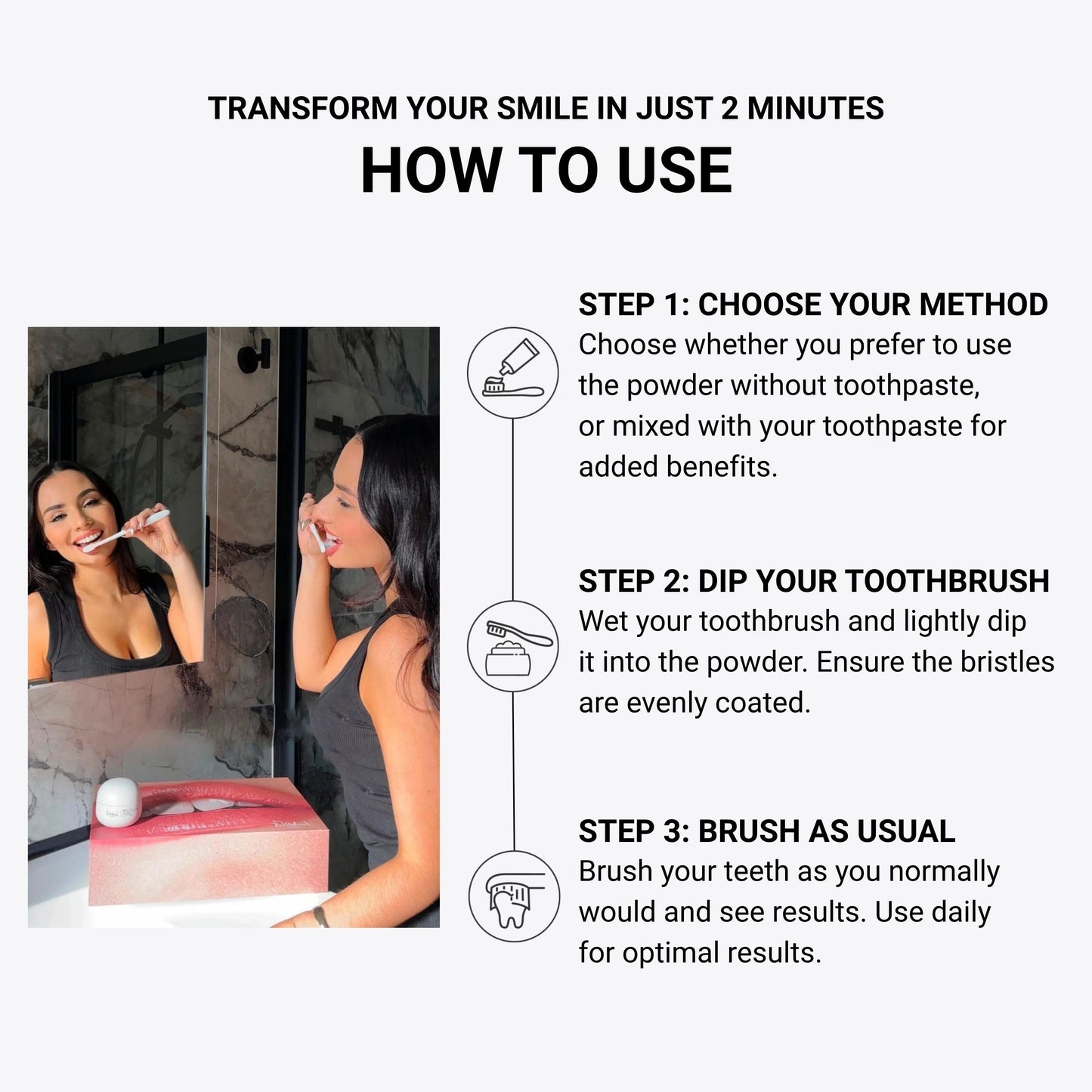 TRANSFORM YOUR SMILE IN JUST 2 MINUTES
HOW TO USE

STEP 1: CHOOSE YOUR METHOD
Choose whether you prefer to use the powder without toothpaste, or mixed with your toothpaste for added benefits.

STEP 2: DIP YOUR TOOTHBRUSH
Wet your toothbrush and lightly dip it into the powder. Ensure the bristles are evenly coated.

STEP 3: BRUSH AS USUAL
Brush your teeth as you normally would and see results. Use daily for optimal results.